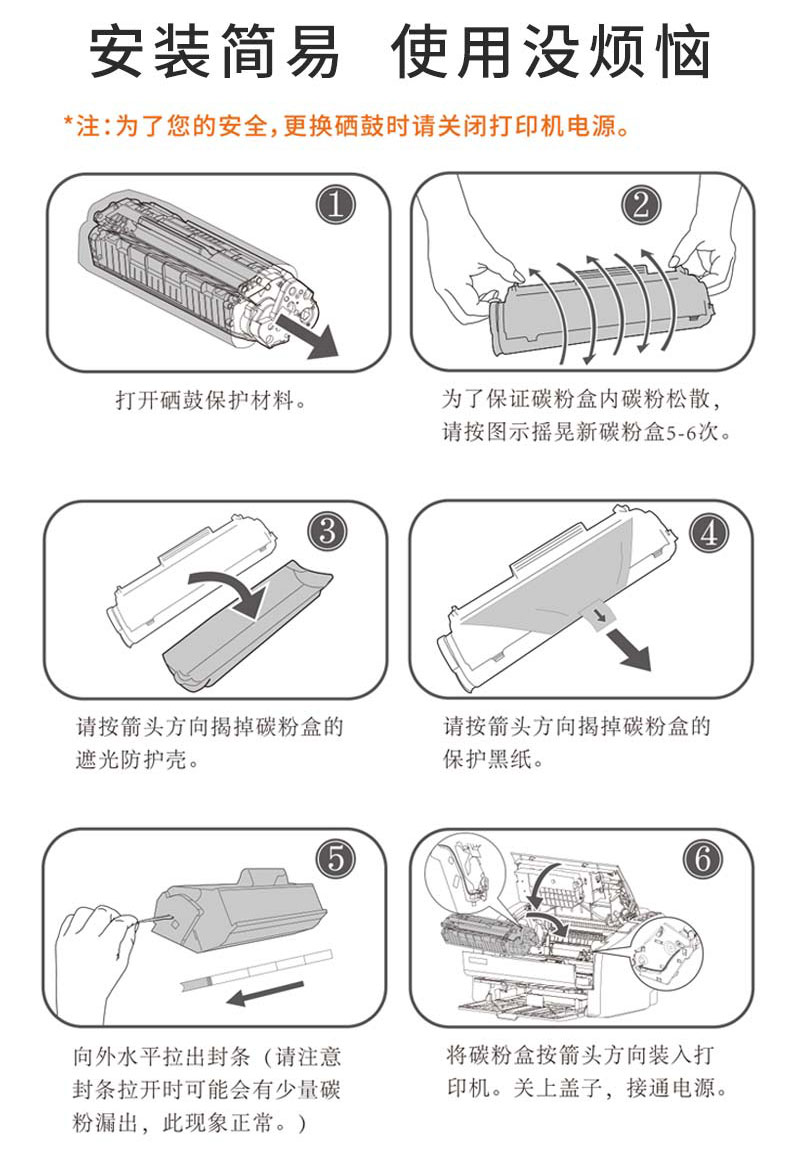 安装简易 使用没烦恼

*注：为了您的安全，更换硒鼓时请关闭打印机电源。

①

打开硒鼓保护材料。

②

为了保证碳粉盒内碳粉松散，请按图示摇晃新碳粉盒5-6次。

③

请按箭头方向揭掉碳粉盒的遮光防护壳。

④

请按箭头方向揭掉碳粉盒的保护黑纸。

⑤

向外水平拉出封条（请注意封条拉开时可能会有少量碳粉漏出，此现象正常。）

⑥

将碳粉盒按箭头方向装入打印机。关上盖子，接通电源。