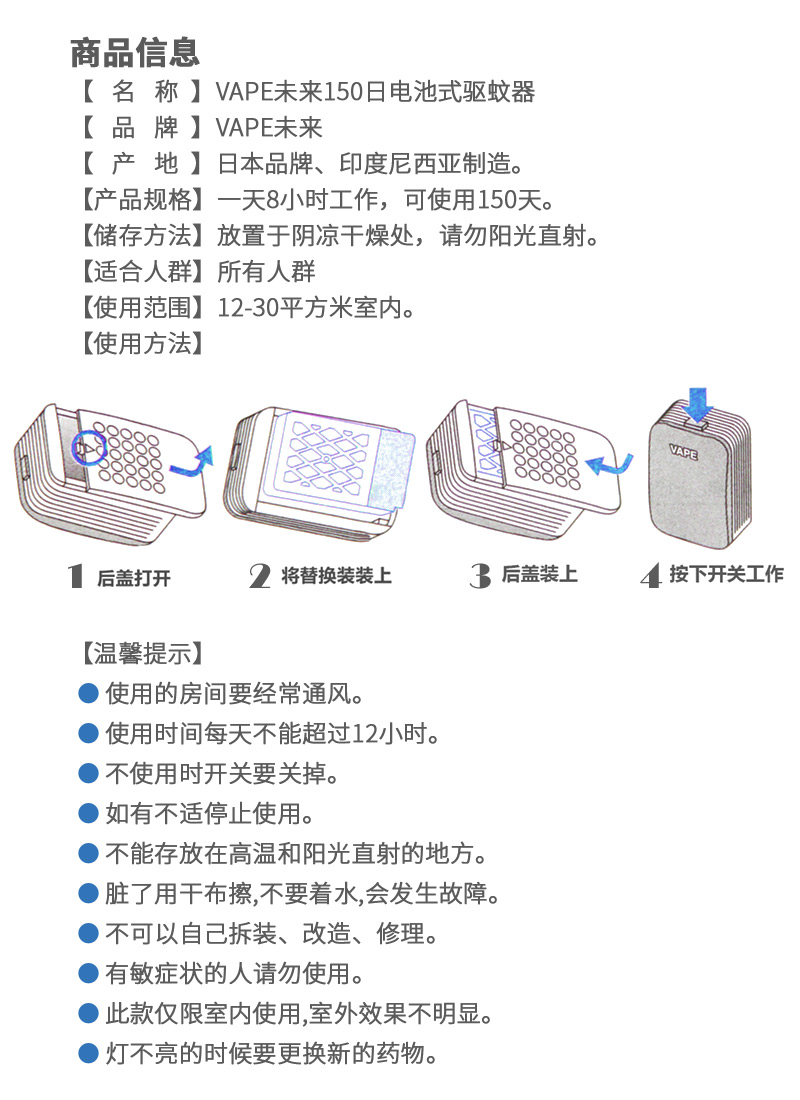 商品信息
【 名 称 】VAPE未来150日电池式驱蚊器
【 品 牌 】VAPE未来
【 产 地 】日本品牌、印度尼西亚制造。
【产品规格】一天8小时工作，可使用150天。
【储存方法】放置于阴凉干燥处，请勿阳光直射。
【适合人群】所有人群
【使用范围】12-30平方米室内。
【使用方法】

VAPE

1 后盖打开
2 将替换装装上
3 后盖装上
4 按下开关工作

【温馨提示】
● 使用的房间要经常通风。
● 使用时间每天不能超过12小时。
● 不使用时开关要关掉。
● 如有不适停止使用。
● 不能存放在高温和阳光直射的地方。
● 脏了用干布擦,不要着水,会发生故障。
● 不可以自己拆装、改造、修理。
● 有敏症状的人请勿使用。
● 此款仅限室内使用,室外效果不明显。
● 灯不亮的时候要更换新的药物。